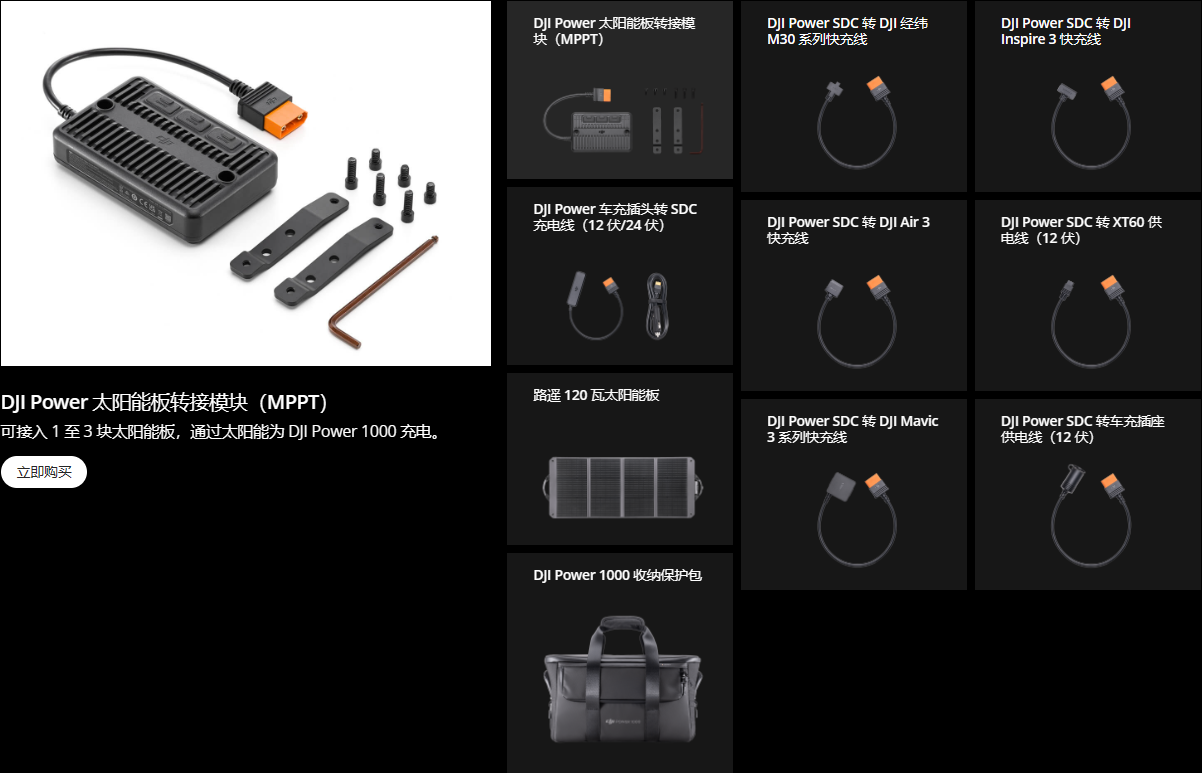 DJI Power 太阳能板转接模块（MPPT）
可接入 1 至 3 块太阳能板，通过太阳能为 DJI Power 1000 充电。

立即购买

DJI Power 太阳能板转接模块（MPPT）

DJI Power 车充插头转 SDC 充电线（12 伏/24 伏）

路遥 120 瓦太阳能板

DJI Power 1000 收纳保护包

DJI Power SDC 转 DJI 经纬 M30 系列快充线

DJI Power SDC 转 DJI Air 3 快充线

DJI Power SDC 转 DJI Mavic 3 系列快充线

DJI Power SDC 转 DJI Inspire 3 快充线

DJI Power SDC 转 XT60 供电线（12 伏）

DJI Power SDC 转车充插座供电线（12 伏）